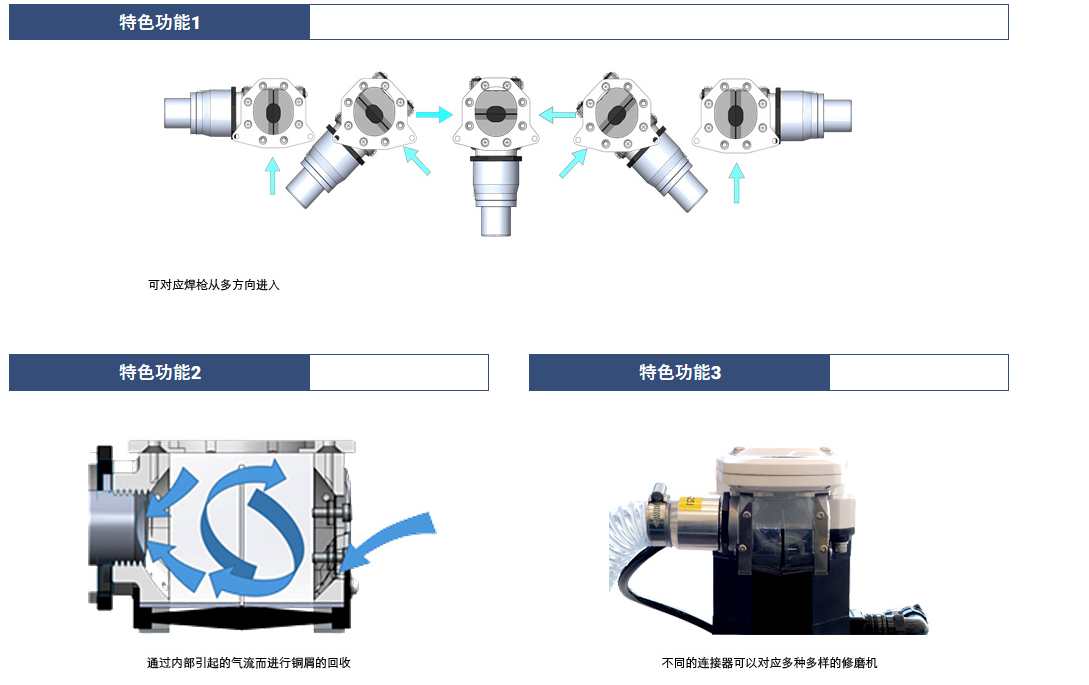 特色功能1

可对应焊枪从多方向进入

特色功能2

通过内部引起的气流而进行铜屑的回收

特色功能3

不同的连接器可以对应多种多样的修磨机